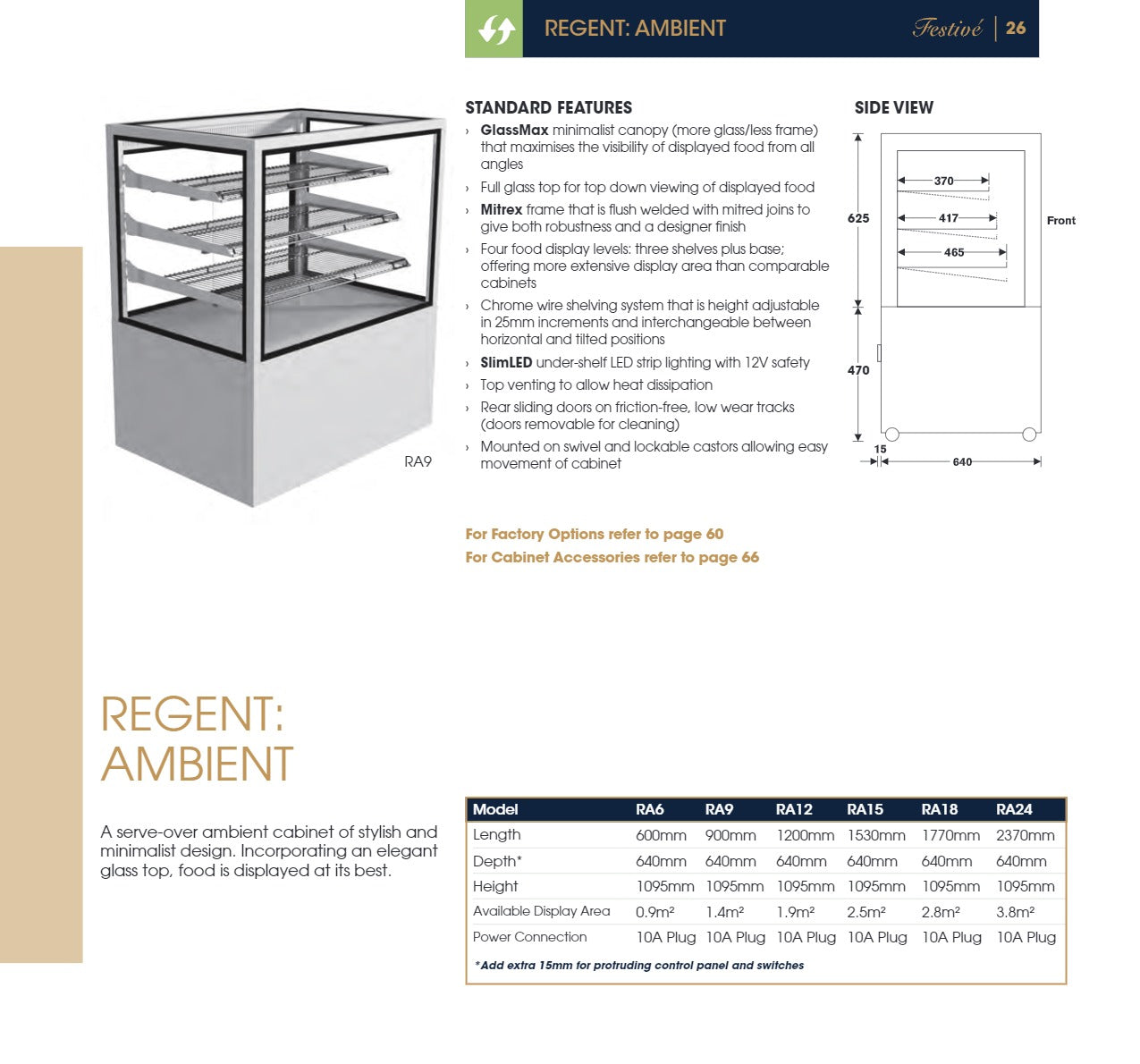 REGENT: AMBIENT

Festivé | 26

RA9

STANDARD FEATURES

› **GlassMax** minimalist canopy (more glass/less frame) that maximises the visibility of displayed food from all angles
› Full glass top for top down viewing of displayed food
› **Mitrex** frame that is flush welded with mitred joins to give both robustness and a designer finish
› Four food display levels: three shelves plus base; offering more extensive display area than comparable cabinets
› Chrome wire shelving system that is height adjustable in 25mm increments and interchangeable between horizontal and tilted positions
› **SlimLED** under-shelf LED strip lighting with 12V safety
› Top venting to allow heat dissipation
› Rear sliding doors on friction-free, low wear tracks (doors removable for cleaning)
› Mounted on swivel and lockable castors allowing easy movement of cabinet

SIDE VIEW

370
417
465
625
470
15
640
Front

For Factory Options refer to page 60
For Cabinet Accessories refer to page 66

REGENT: AMBIENT

A serve-over ambient cabinet of stylish and minimalist design. Incorporating an elegant glass top, food is displayed at its best.

| Model | RA6 | RA9 | RA12 | RA15 | RA18 | RA24 |
|---|---|---|---|---|---|---|
| Length | 600mm | 900mm | 1200mm | 1530mm | 1770mm | 2370mm |
| Depth* | 640mm | 640mm | 640mm | 640mm | 640mm | 640mm |
| Height | 1095mm | 1095mm | 1095mm | 1095mm | 1095mm | 1095mm |
| Available Display Area | 0.9m² | 1.4m² | 1.9m² | 2.5m² | 2.8m² | 3.8m² |
| Power Connection | 10A Plug | 10A Plug | 10A Plug | 10A Plug | 10A Plug | 10A Plug |

*Add extra 15mm for protruding control panel and switches